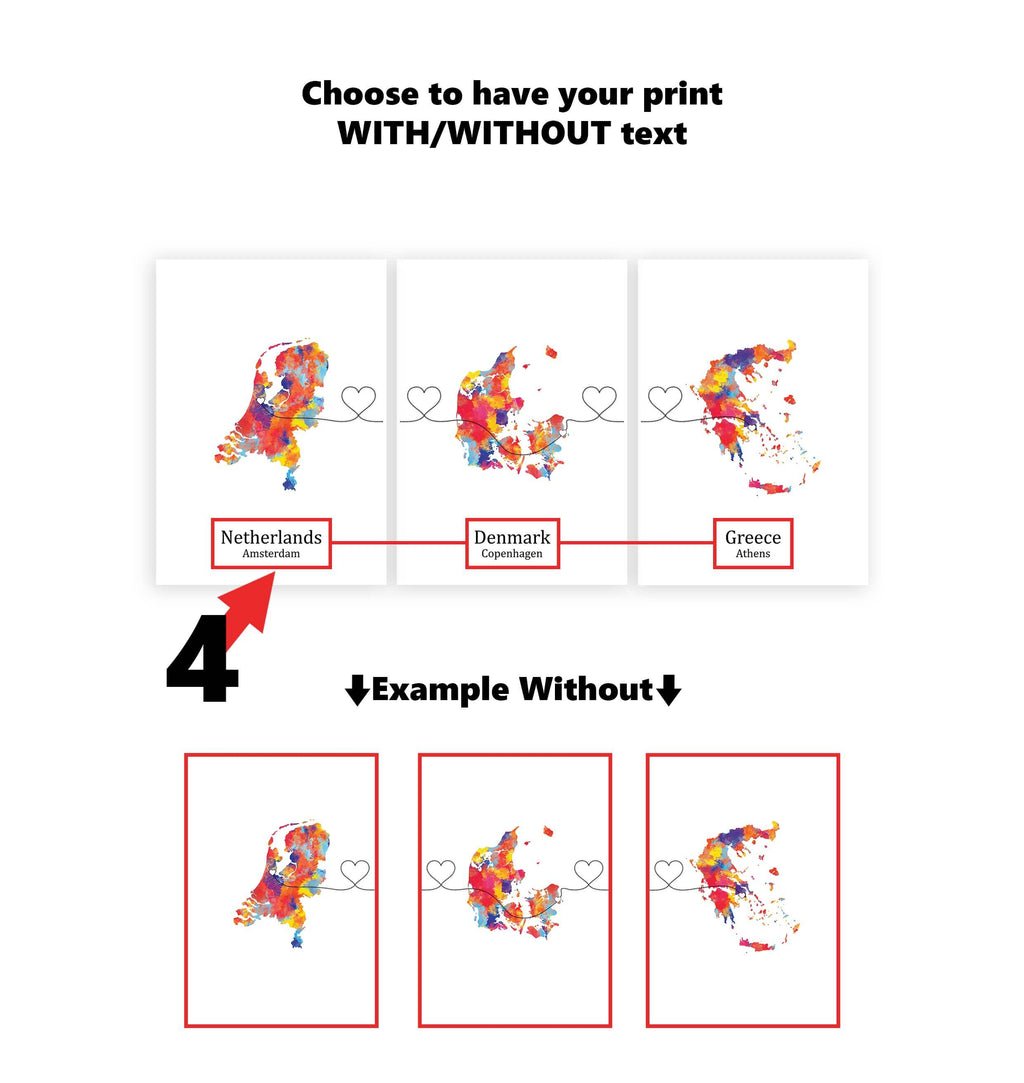 Choose to have your print
WITH/WITHOUT text

Netherlands
Amsterdam

Denmark
Copenhagen

Greece
Athens

4

↓Example Without↓