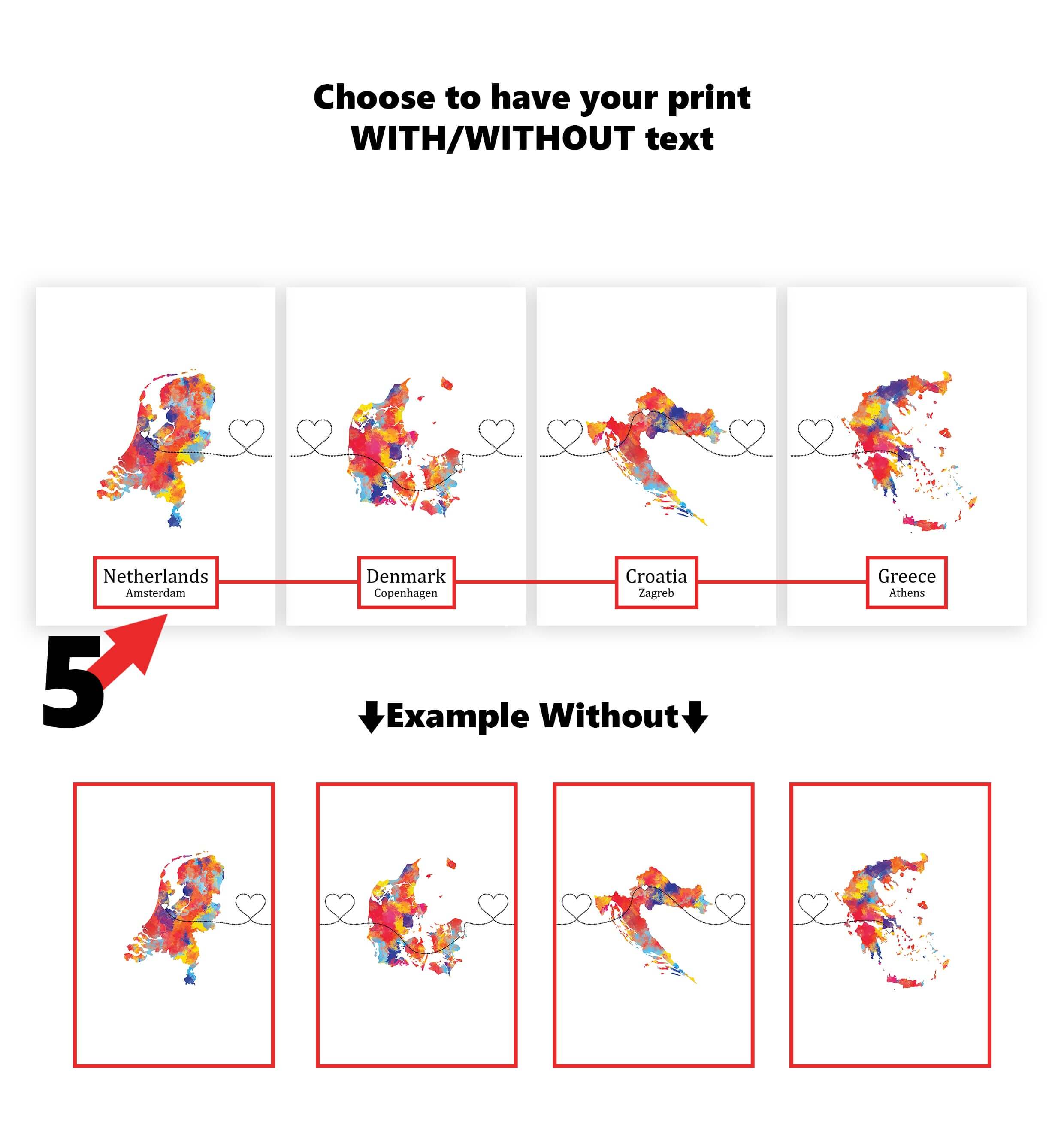 Choose to have your print WITH/WITHOUT text

Netherlands
Amsterdam

Denmark
Copenhagen

Croatia
Zagreb

Greece
Athens

5

Example Without